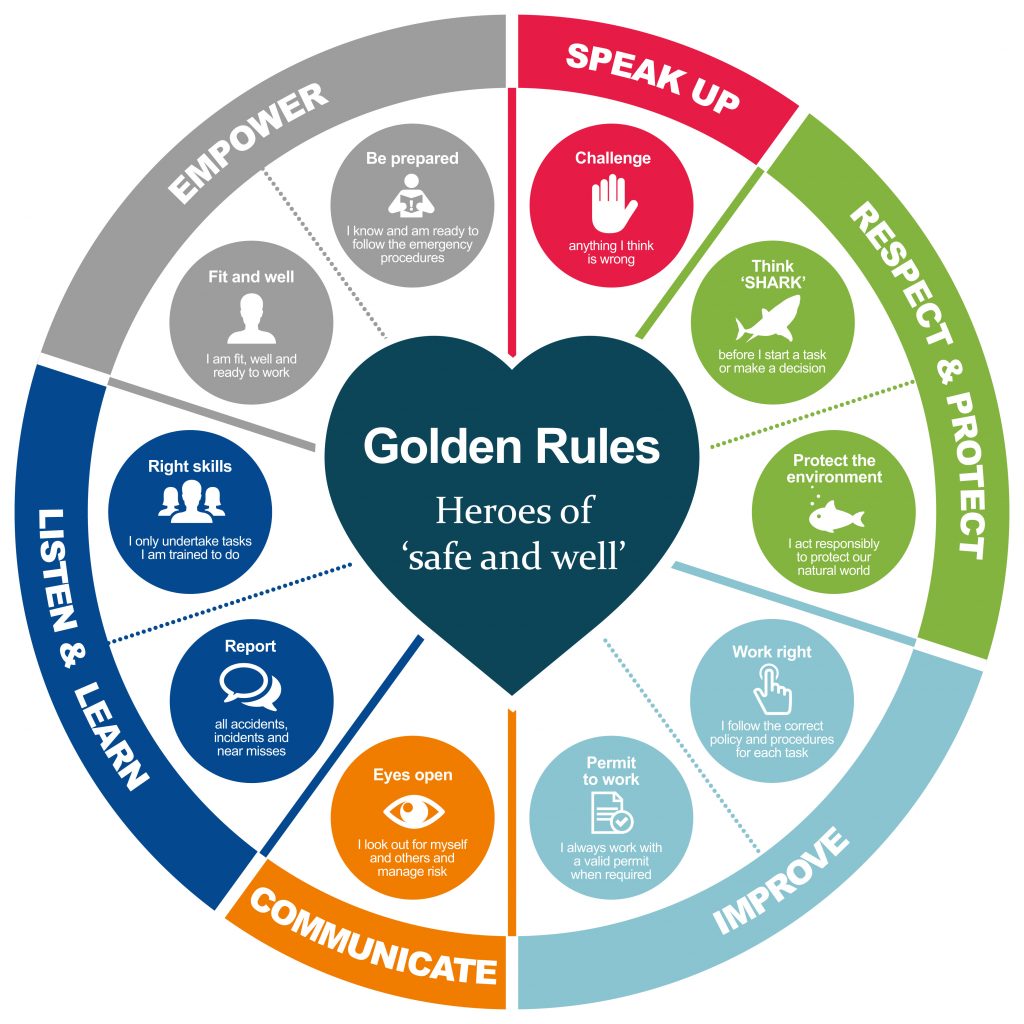 Golden Rules

Heroes of 'safe and well'

SPEAK UP

Challenge

anything I think is wrong

RESPECT & PROTECT

Think 'SHARK'

before I start a task or make a decision

Protect the environment

I act responsibly to protect our natural world

IMPROVE

Work right

I follow the correct policy and procedures for each task

Permit to work

I always work with a valid permit when required

COMMUNICATE

Eyes open

I look out for myself and others and manage risk

LISTEN & LEARN

Report

all accidents, incidents and near misses

Right skills

I only undertake tasks I am trained to do

EMPOWER

Fit and well

I am fit, well and ready to work

Be prepared

I know and am ready to follow the emergency procedures